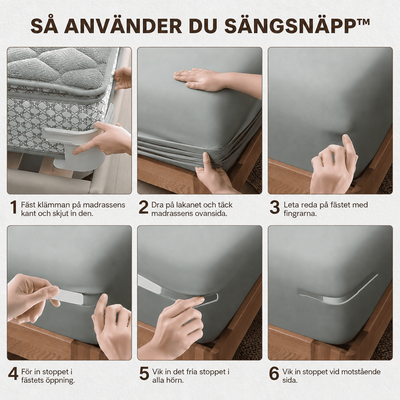 SÅ ANVÄNDER DU SÄNGSNÄPP™

1 Fäst klämman på madrassens kant och skjut in den.

2 Dra på lakanet och täck madrassens ovansida.

3 Leta reda på fästet med fingrarna.

4 För in stoppet i fästets öppning.

5 Vik in det fria stoppet i alla hörn.

6 Vik in stoppet vid motstående sida.